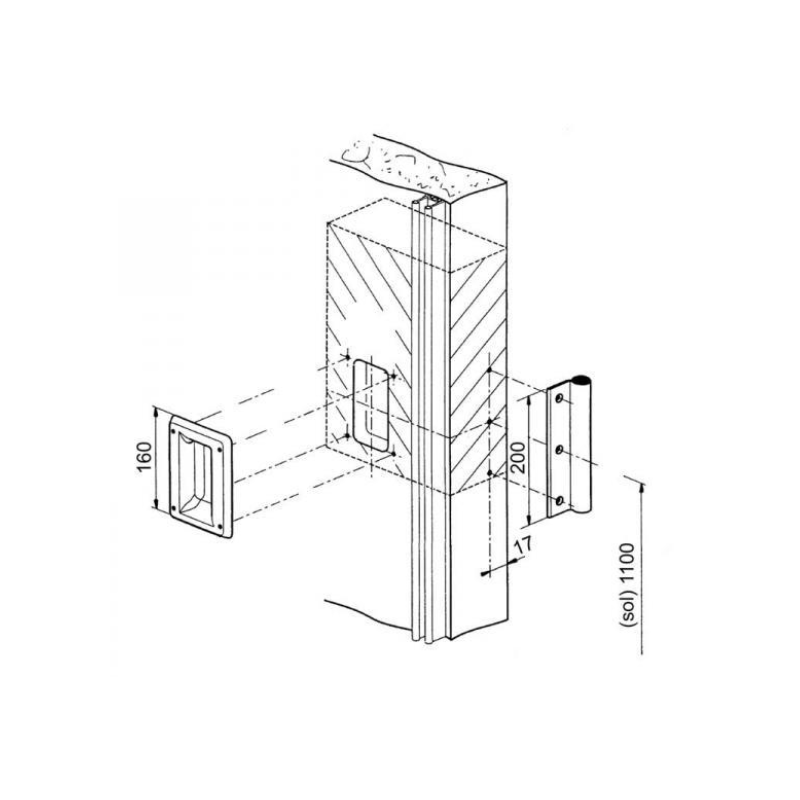 160

200

17

(sol) 1100